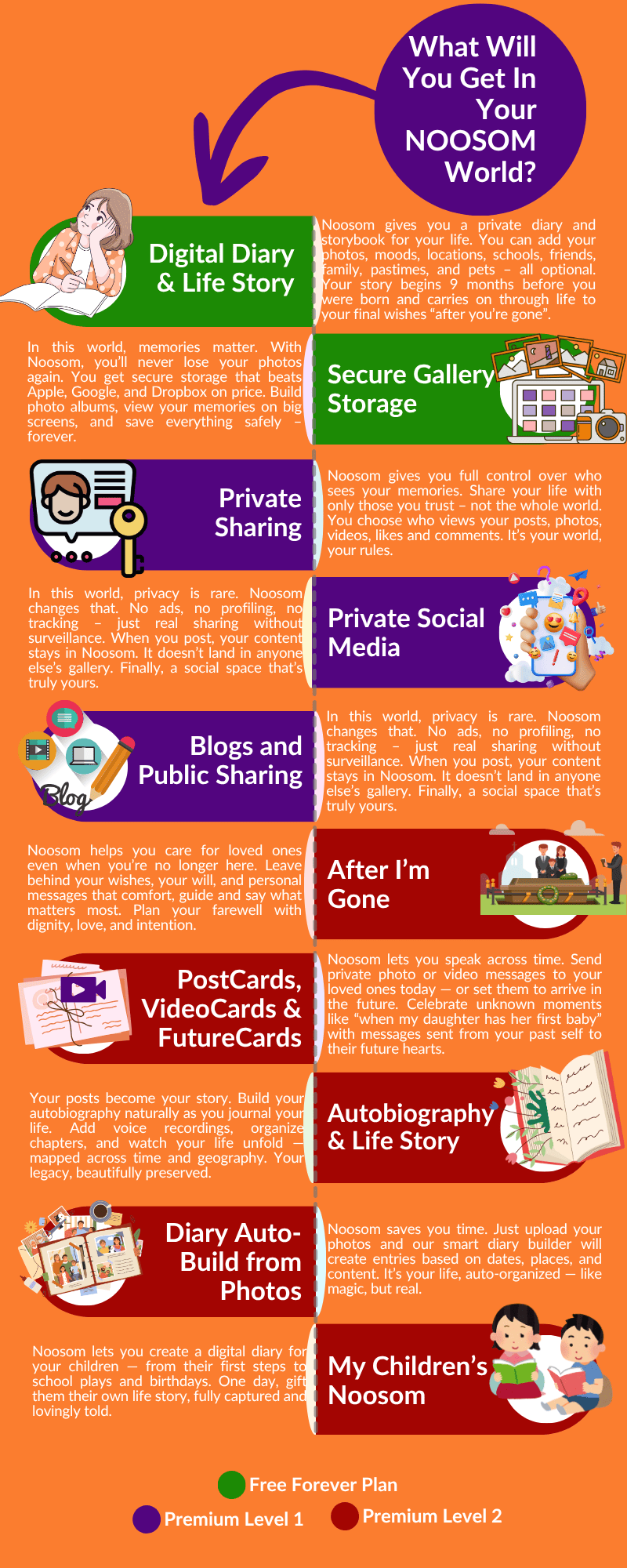 What Will You Get In Your NOOSOM World?

Digital Diary & Life Story

Noosom gives you a private diary and storybook for your life. You can add your photos, moods, locations, schools, friends, family, pastimes, and pets – all optional. Your story begins 9 months before you were born and carries on through life to your final wishes "after you're gone".

In this world, memories matter. With Noosom, you'll never lose your photos again. You get secure storage that beats Apple, Google, and Dropbox on price. Build photo albums, view your memories on big screens, and save everything safely – forever.

Secure Gallery Storage

Private Sharing

Noosom gives you full control over who sees your memories. Share your life with only those you trust – not the whole world. You choose who views your posts, photos, videos, likes and comments. It's your world, your rules.

In this world, privacy is rare. Noosom changes that. No ads, no profiling, no tracking – just real sharing without surveillance. When you post, your content stays in Noosom. It doesn't land in anyone else's gallery. Finally, a social space that's truly yours.

Private Social Media

Blog

Blogs and Public Sharing

In this world, privacy is rare. Noosom changes that. No ads, no profiling, no tracking – just real sharing without surveillance. When you post, your content stays in Noosom. It doesn't land in anyone else's gallery. Finally, a social space that's truly yours.

Noosom helps you care for loved ones even when you're no longer here. Leave behind your wishes, your will, and personal messages that comfort, guide and say what matters most. Plan your farewell with dignity, love, and intention.

After I'm Gone

PostCards, VideoCards & FutureCards

Noosom lets you speak across time. Send private photo or video messages to your loved ones today — or set them to arrive in the future. Celebrate unknown moments like "when my daughter has her first baby" with messages sent from your past self to their future hearts.

Your posts become your story. Build your autobiography naturally as you journal your life. Add voice recordings, organize chapters, and watch your life unfold — mapped across time and geography. Your legacy, beautifully preserved.

Autobiography & Life Story

Diary Auto-Build from Photos

Noosom saves you time. Just upload your photos and our smart diary builder will create entries based on dates, places, and content. It's your life, auto-organized — like magic, but real.

Noosom lets you create a digital diary for your children — from their first steps to school plays and birthdays. One day, gift them their own life story, fully captured and lovingly told.

My Children's Noosom

Free Forever Plan

Premium Level 1

Premium Level 2